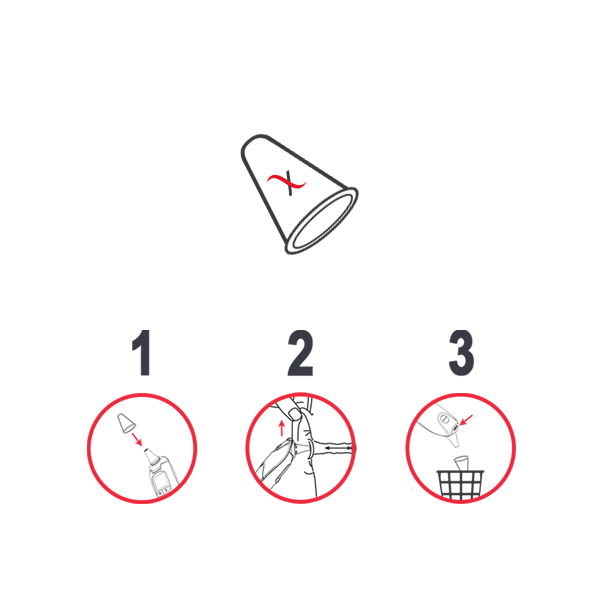 1

2

3